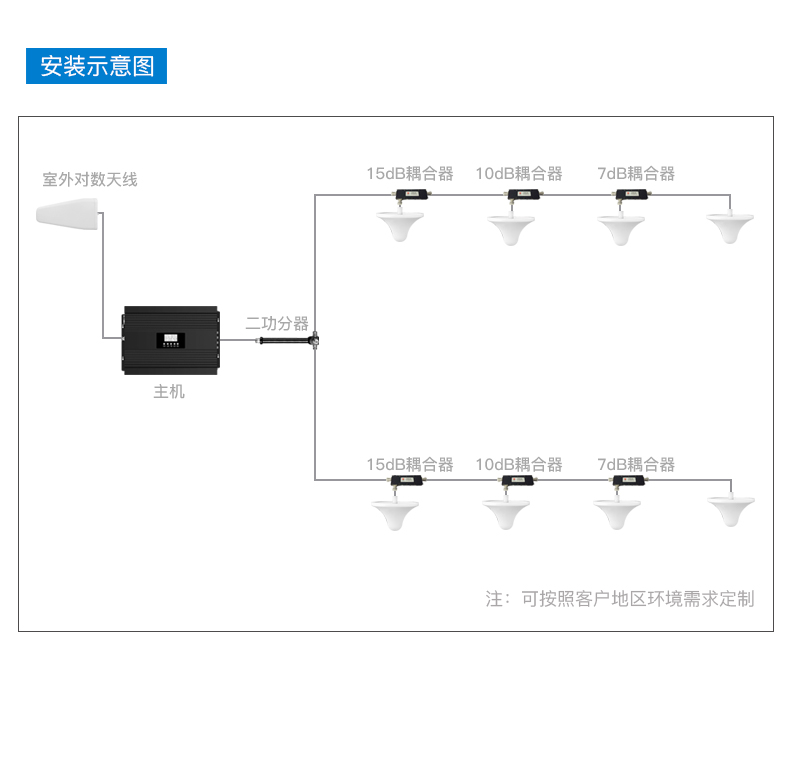 安装示意图

室外对数天线

15dB耦合器 10dB耦合器 7dB耦合器

二功分器

主机

15dB耦合器 10dB耦合器 7dB耦合器

注：可按照客户地区环境需求定制